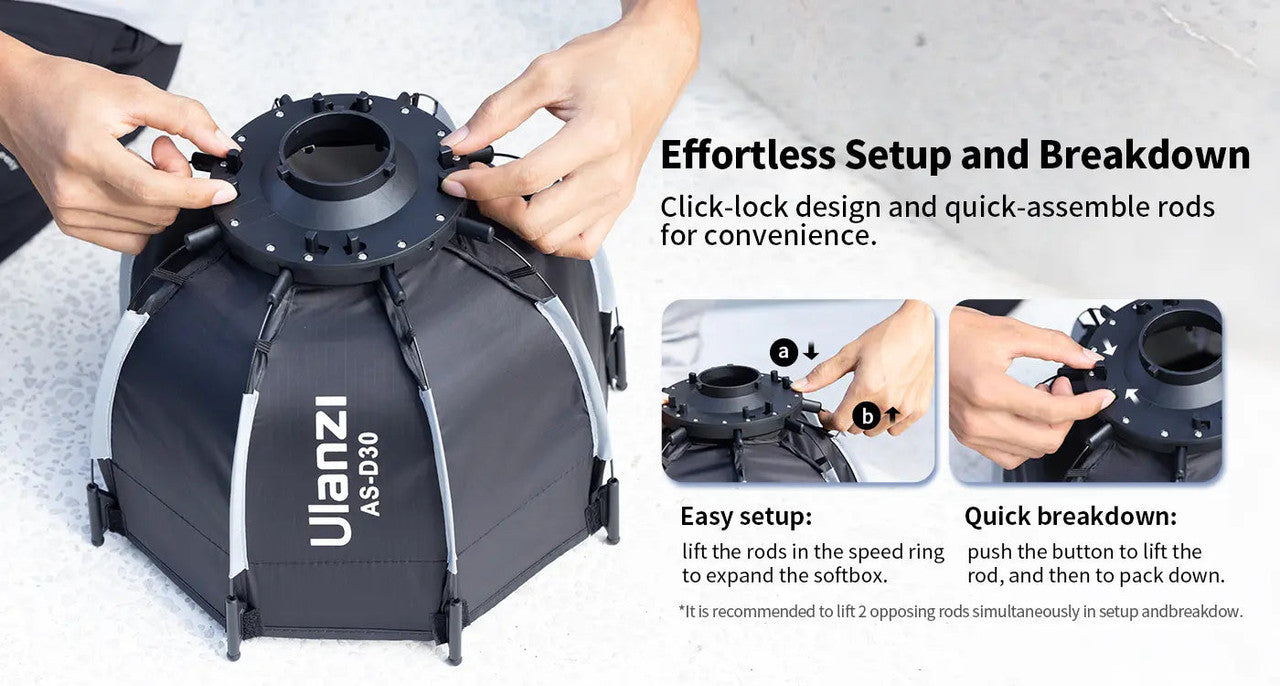 Ulanzi
AS-D30

Effortless Setup and Breakdown

Click-lock design and quick-assemble rods for convenience.

a

b

Easy setup:
lift the rods in the speed ring to expand the softbox.

Quick breakdown:
push the button to lift the rod, and then to pack down.

*It is recommended to lift 2 opposing rods simultaneously in setup andbreakdow.